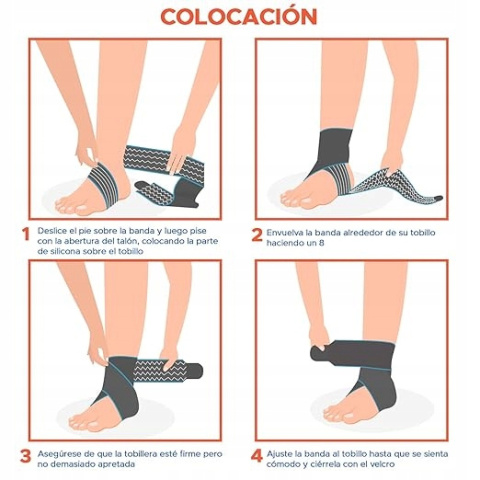 COLOCACIÓN

1 Deslice el pie sobre la banda y luego pise con la abertura del talón, colocando la parte de silicona sobre el tobillo

2 Envuelva la banda alrededor de su tobillo haciendo un 8

3 Asegúrese de que la tobillera esté firme pero no demasiado apretada

4 Ajuste la banda al tobillo hasta que se sienta cómodo y ciérrela con el velcro