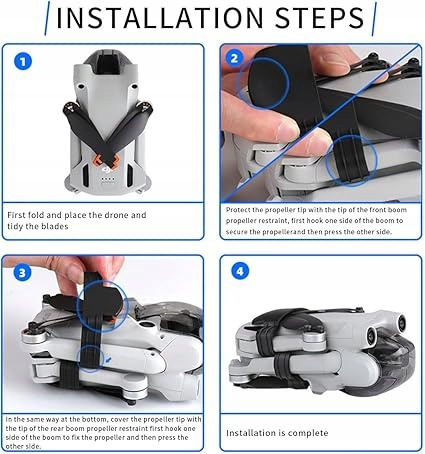 INSTALLATION STEPS

1

First fold and place the drone and tidy the blades

2

Protect the propeller tip with the tip of the front boom propeller restraint, first hook one side of the boom to secure the propellerand then press the other side.

3

In the same way at the bottom, cover the propeller tip with the tip of the rear boom propeller restraint first hook one side of the boom to fix the propeller and then press the other side.

4

Installation is complete