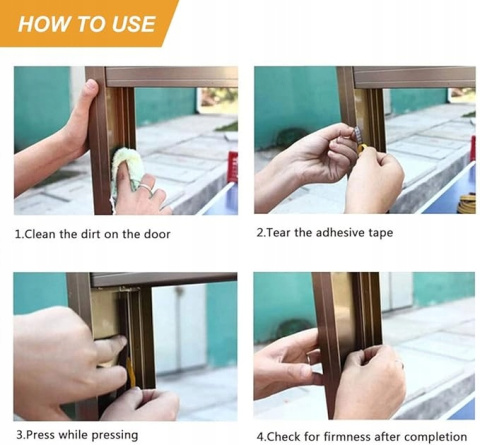 HOW TO USE

1.Clean the dirt on the door

2.Tear the adhesive tape

3.Press while pressing

4.Check for firmness after completion